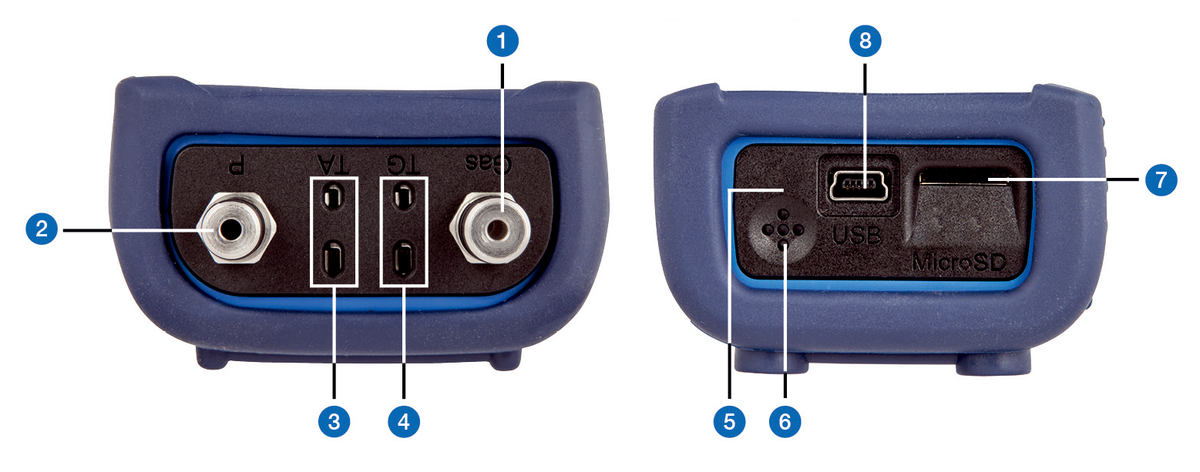 1
2
P
TA
TG
Gas
3
4
8
7
USB
MicroSD
5
6